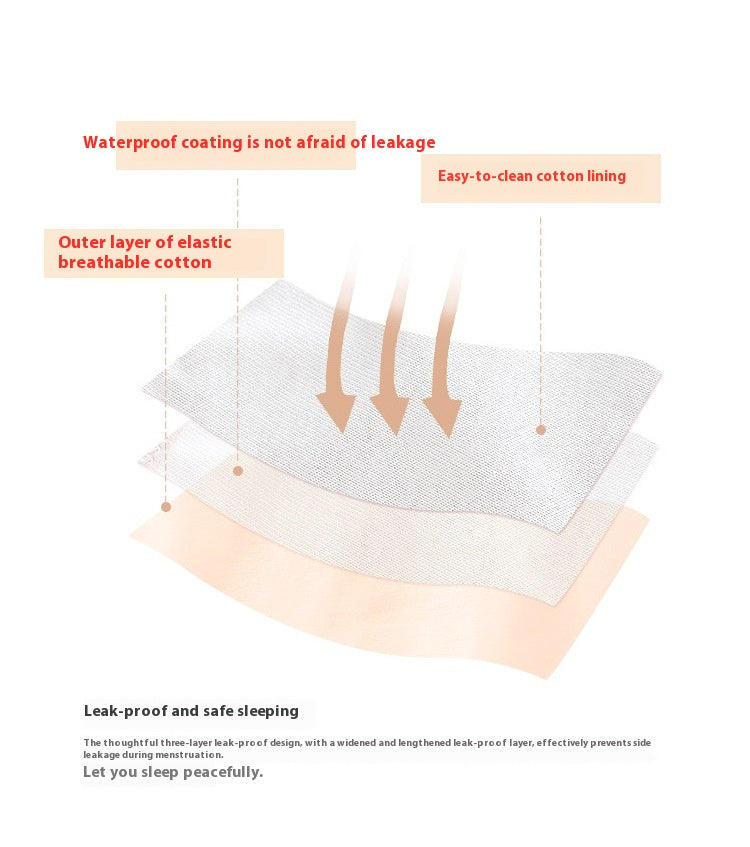 Waterproof coating is not afraid of leakage

Easy-to-clean cotton lining

Outer layer of elastic breathable cotton

Leak-proof and safe sleeping

The thoughtful three-layer leak-proof design, with a widened and lengthened leak-proof layer, effectively prevents side leakage during menstruation.

Let you sleep peacefully.